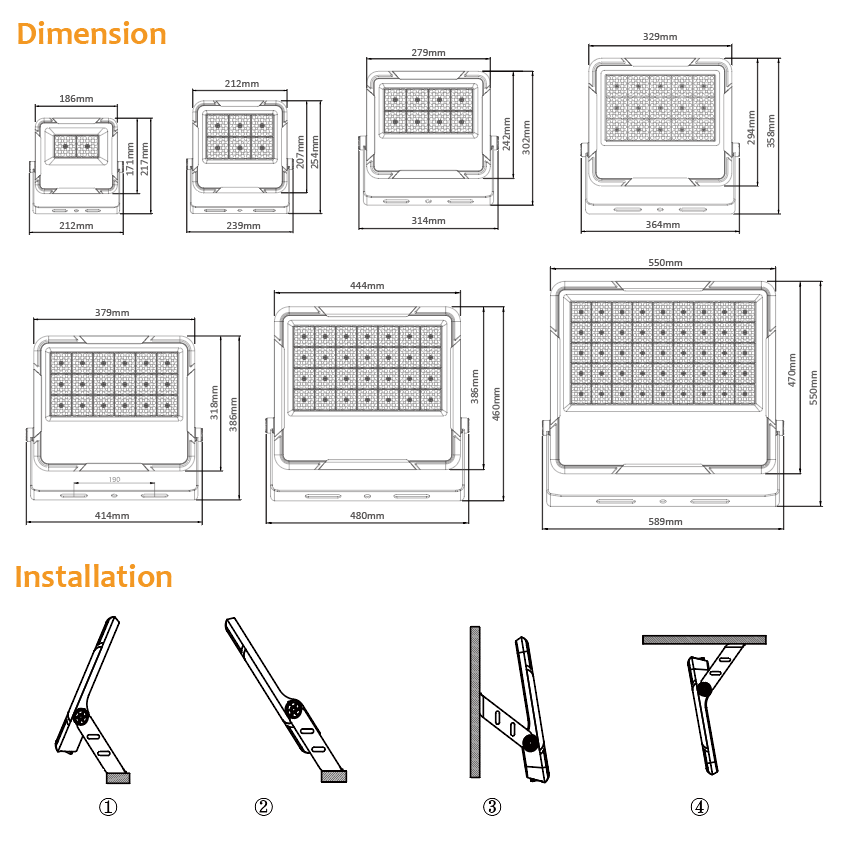 Dimension

186mm
171mm
217mm
212mm

212mm
207mm
254mm
239mm

279mm
242mm
302mm
314mm

329mm
294mm
358mm
364mm

379mm
318mm
386mm
190
414mm

444mm
386mm
460mm
480mm

550mm
470mm
550mm
589mm

Installation

①
②
③
④